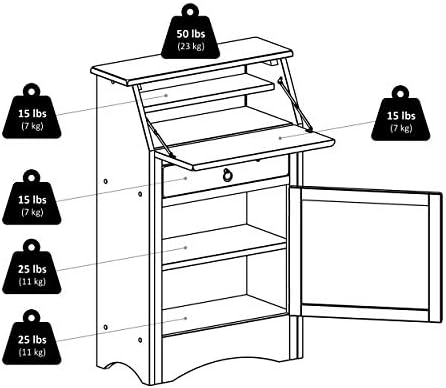 50 lbs
(23 kg)

15 lbs
(7 kg)

15 lbs
(7 kg)

15 lbs
(7 kg)

25 lbs
(11 kg)

25 lbs
(11 kg)