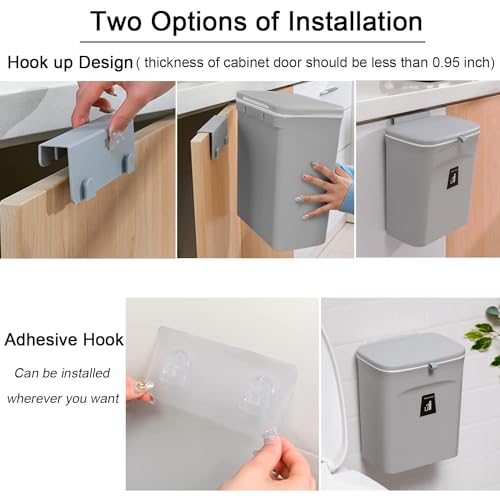 Two Options of Installation

Hook up Design ( thickness of cabinet door should be less than 0.95 inch)

Adhesive Hook

Can be installed wherever you want