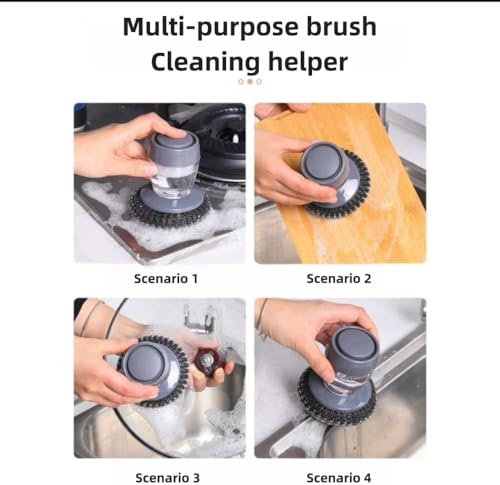 Multi-purpose brush
Cleaning helper

Scenario 1

Scenario 2

Scenario 3

Scenario 4