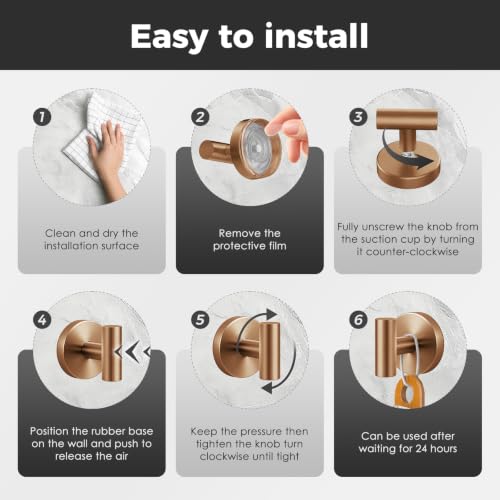 Easy to install

1

Clean and dry the installation surface

2

Remove the protective film

3

Fully unscrew the knob from the suction cup by turning it counter-clockwise

4

Position the rubber base on the wall and push to release the air

5

Keep the pressure then tighten the knob turn clockwise until tight

6

Can be used after waiting for 24 hours