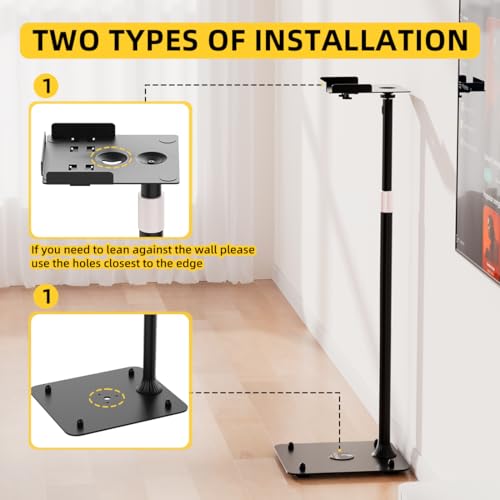 TWO TYPES OF INSTALLATION

1

If you need to lean against the wall please use the holes closest to the edge

1