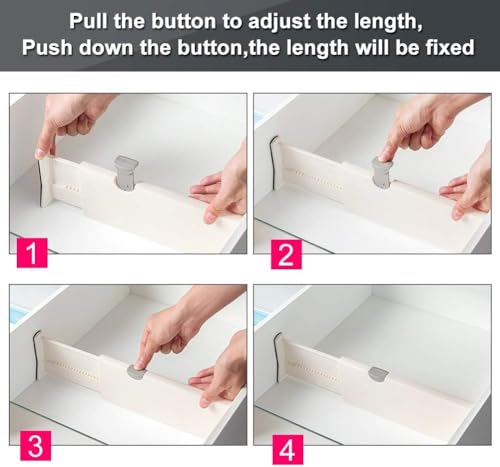 Pull the button to adjust the length,
Push down the button,the length will be fixed

1

2

3

4