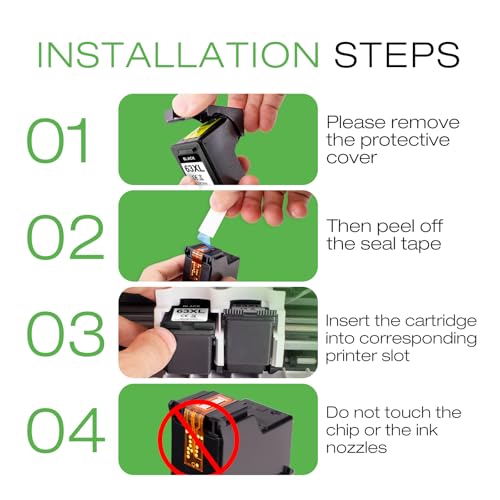 INSTALLATION STEPS

01

BLACK
63XL

Please remove the protective cover

02

Then peel off the seal tape

03

BLACK
63XL

Insert the cartridge into corresponding printer slot

04

Do not touch the chip or the ink nozzles