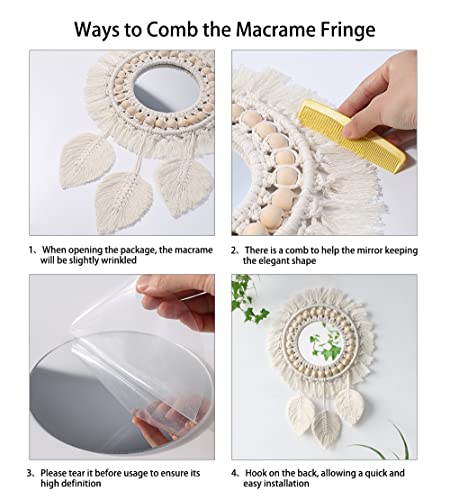 Ways to Comb the Macrame Fringe

1、When opening the package, the macrame will be slightly wrinkled

2、There is a comb to help the mirror keeping the elegant shape

3、Please tear it before usage to ensure its high definition

4、Hook on the back, allowing a quick and easy installation