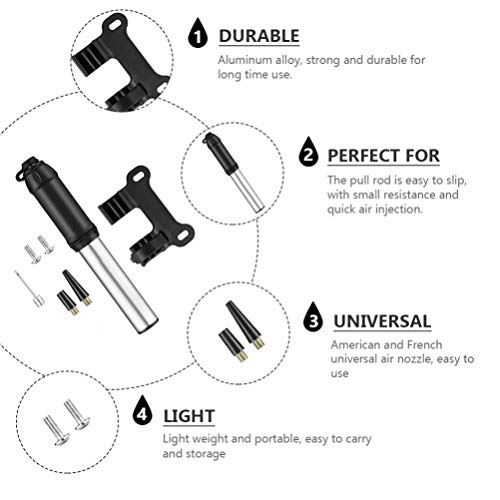 1 DURABLE

Aluminum alloy, strong and durable for long time use.

2 PERFECT FOR

The pull rod is easy to slip, with small resistance and quick air injection.

3 UNIVERSAL

American and French universal air nozzle, easy to use

4 LIGHT

Light weight and portable, easy to carry and storage