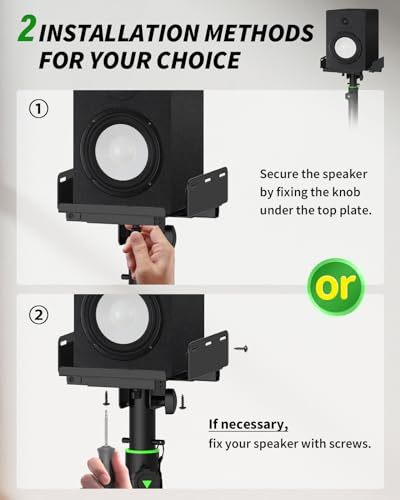 2 INSTALLATION METHODS FOR YOUR CHOICE

①

Secure the speaker by fixing the knob under the top plate.

or

②

If necessary,
fix your speaker with screws.