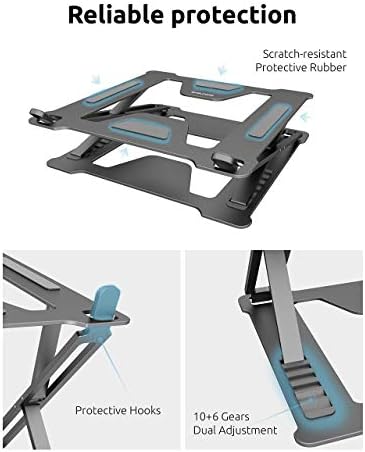 Reliable protection

Scratch-resistant
Protective Rubber

Protective Hooks

10+6 Gears
Dual Adjustment