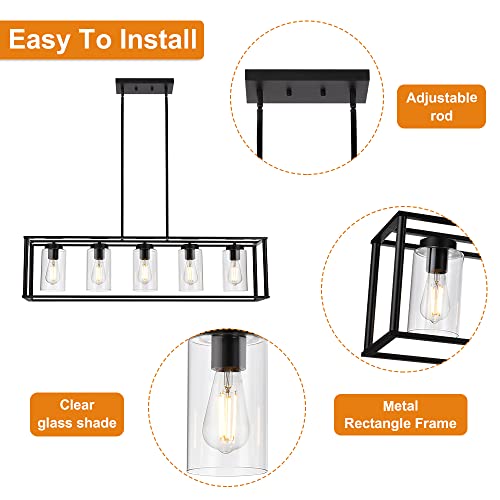 Easy To Install

Adjustable rod

Clear glass shade

Metal Rectangle Frame