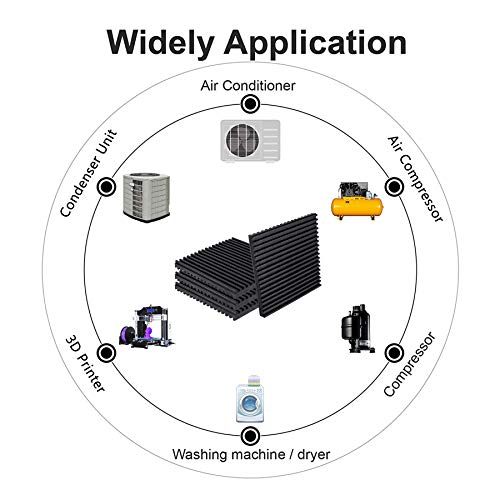 Widely Application

Air Conditioner

Air Compressor

Compressor

Washing machine / dryer

3D Printer

Condenser Unit