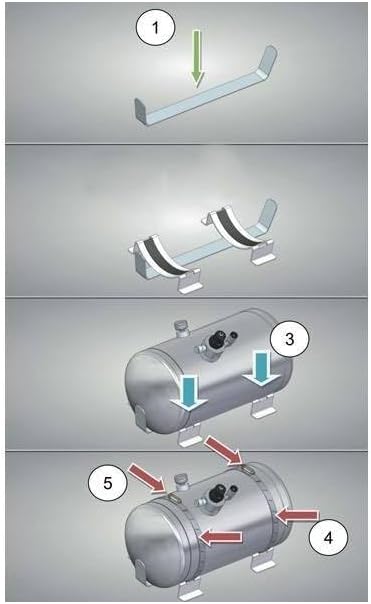 1

3

5

4