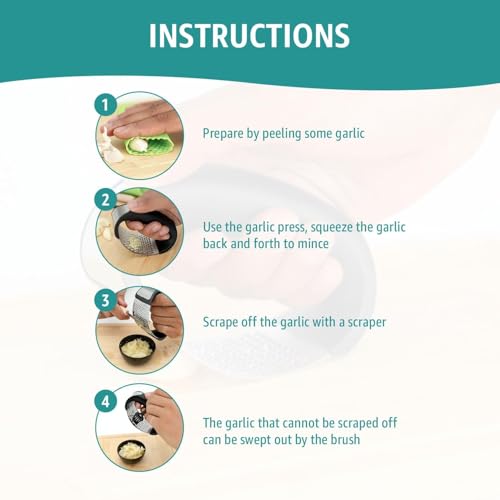 INSTRUCTIONS

1

Prepare by peeling some garlic

2

Use the garlic press, squeeze the garlic back and forth to mince

3

Scrape off the garlic with a scraper

4

The garlic that cannot be scraped off can be swept out by the brush