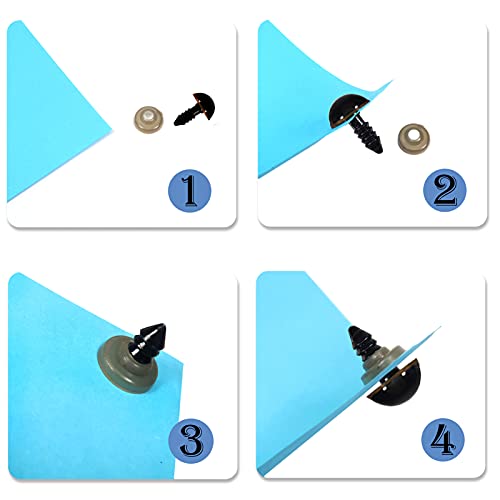 1

2

3

4