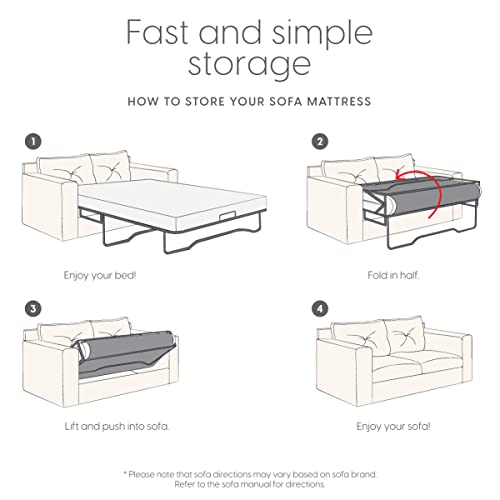 Fast and simple storage

HOW TO STORE YOUR SOFA MATTRESS

1

Enjoy your bed!

2

Fold in half.

3

Lift and push into sofa.

4

Enjoy your sofa!

* Please note that sofa directions may vary based on sofa brand. Refer to the sofa manual for directions.