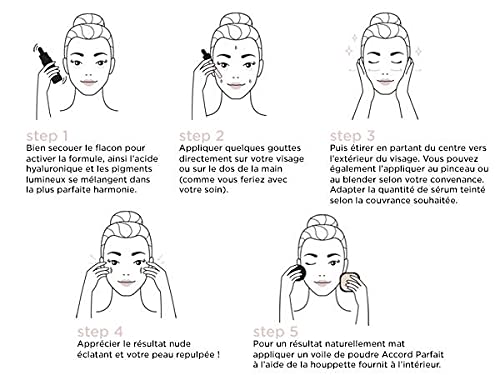 step 1
Bien secouer le flacon pour activer la formule, ainsi l'acide hyaluronique et les pigments lumineux se mélangent dans la plus parfaite harmonie.

step 2
Appliquer quelques gouttes directement sur votre visage ou sur le dos de la main (comme vous feriez avec votre soin).

step 3
Puis étirer en partant du centre vers l'extérieur du visage. Vous pouvez également l'appliquer au pinceau ou au blender selon votre convenance. Adapter la quantité de sérum teinté selon la couvrance souhaitée.

step 4
Apprécier le résultat nude éclatant et votre peau repulpée !

step 5
Pour un résultat naturellement mat appliquer un voile de poudre Accord Parfait à l'aide de la houppette fournit à l'intérieur.