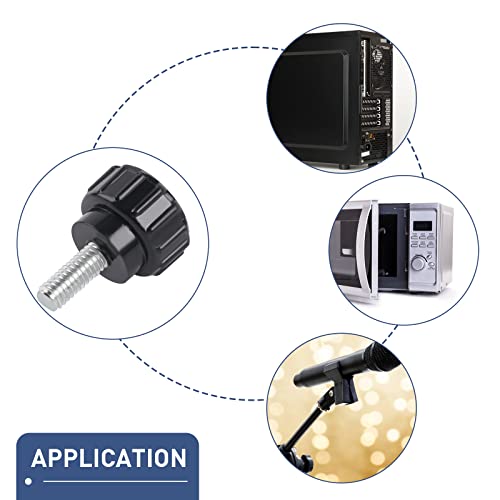 APPLICATION