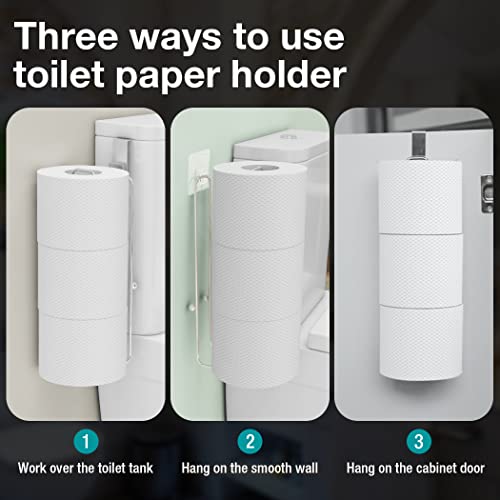 Three ways to use toilet paper holder

1
Work over the toilet tank

2
Hang on the smooth wall

3
Hang on the cabinet door