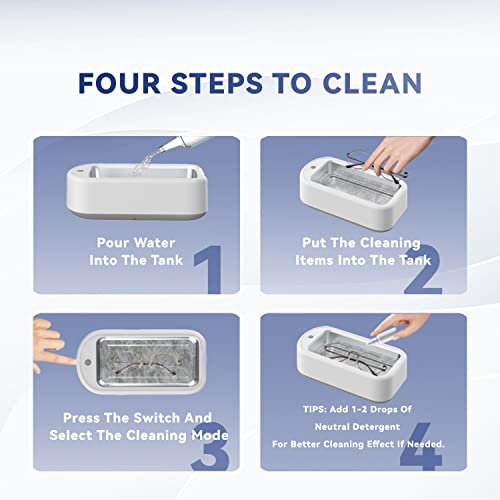 FOUR STEPS TO CLEAN

Pour Water Into The Tank

1

Put The Cleaning Items Into The Tank

2

Press The Switch And Select The Cleaning Mode

3

TIPS: Add 1-2 Drops Of Neutral Detergent For Better Cleaning Effect If Needed.

4