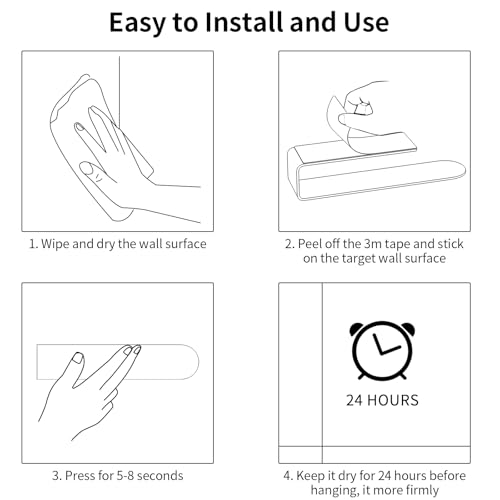 Easy to Install and Use

1. Wipe and dry the wall surface

2. Peel off the 3m tape and stick on the target wall surface

3. Press for 5-8 seconds

24 HOURS

4. Keep it dry for 24 hours before hanging, it more firmly