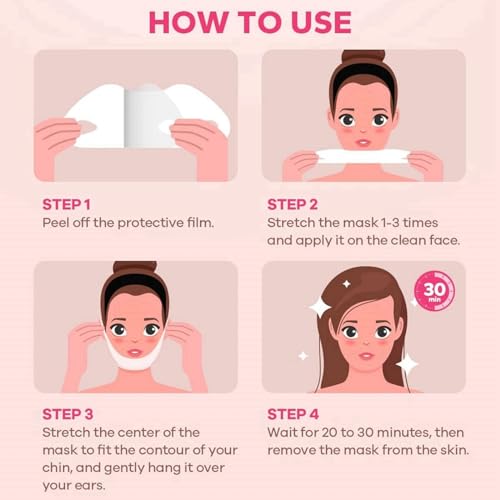 HOW TO USE

STEP 1
Peel off the protective film.

STEP 2
Stretch the mask 1-3 times and apply it on the clean face.

STEP 3
Stretch the center of the mask to fit the contour of your chin, and gently hang it over your ears.

30 min

STEP 4
Wait for 20 to 30 minutes, then remove the mask from the skin.