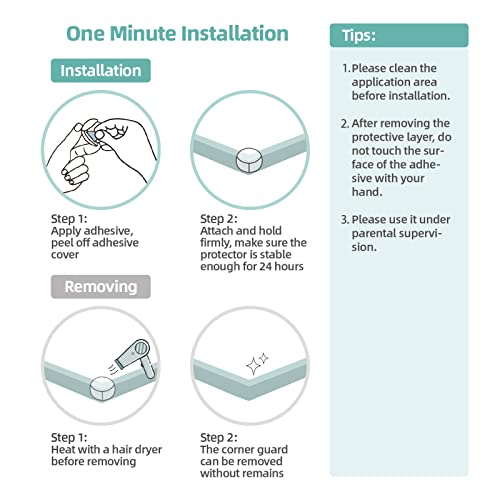 One Minute Installation

Installation

Step 1:
Apply adhesive, peel off adhesive cover

Step 2:
Attach and hold firmly, make sure the protector is stable enough for 24 hours

Removing

Step 1:
Heat with a hair dryer before removing

Step 2:
The corner guard can be removed without remains

Tips:

1. Please clean the application area before installation.

2. After removing the protective layer, do not touch the surface of the adhesive with your hand.

3. Please use it under parental supervision.