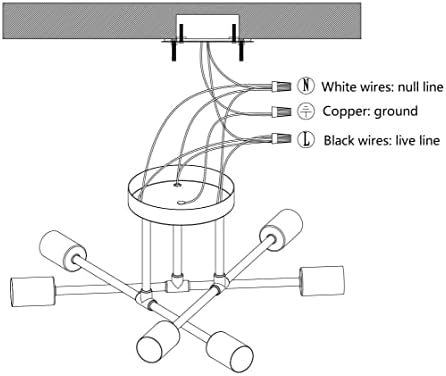 N White wires: null line
Copper: ground
L Black wires: live line