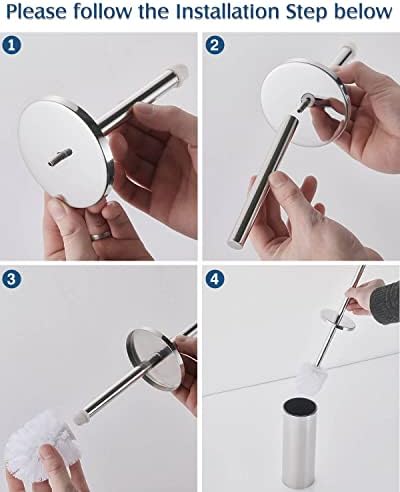 Please follow the Installation Step below

1

2

3

4