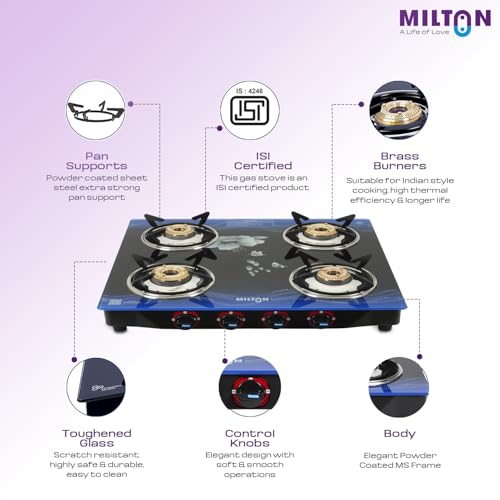 MILTON
A Life of Love

IS : 4246

Pan Supports
Powder coated sheet steel extra strong pan support

ISI Certified
This gas stove is an ISI certified product

Brass Burners
Suitable for Indian style cooking, high thermal efficiency & longer life

MILTON

Toughened Glass
Scratch resistant, highly safe & durable, easy to clean

Control Knobs
Elegant design with soft & smooth operations

Body
Elegant Powder Coated MS Frame