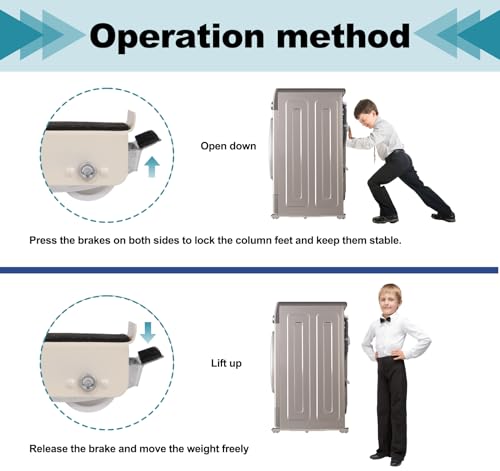 Operation method

Open down

Press the brakes on both sides to lock the column feet and keep them stable.

Lift up

Release the brake and move the weight freely