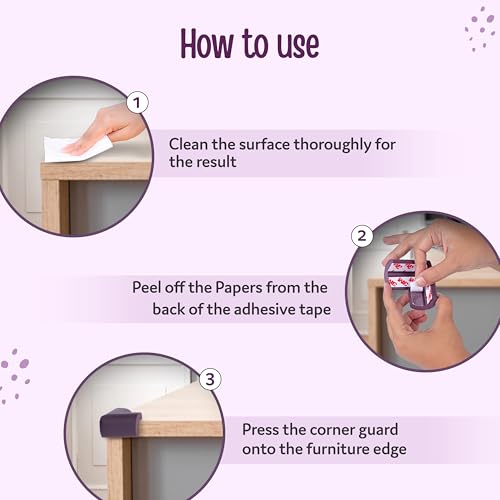 How to use

1

Clean the surface thoroughly for the result

2

Peel off the Papers from the back of the adhesive tape

3

Press the corner guard onto the furniture edge