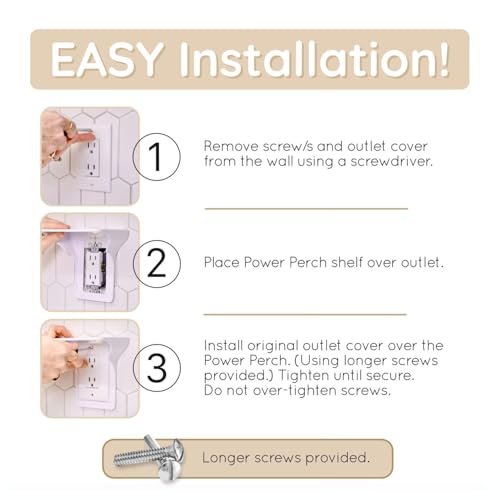 EASY Installation!

1

Remove screw/s and outlet cover from the wall using a screwdriver.

2

Place Power Perch shelf over outlet.

3

Install original outlet cover over the Power Perch. (Using longer screws provided.) Tighten until secure. Do not over-tighten screws.

Longer screws provided.