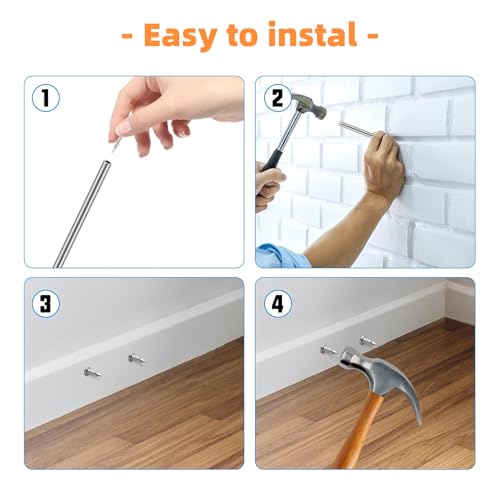 - Easy to instal -

1

2

3

4