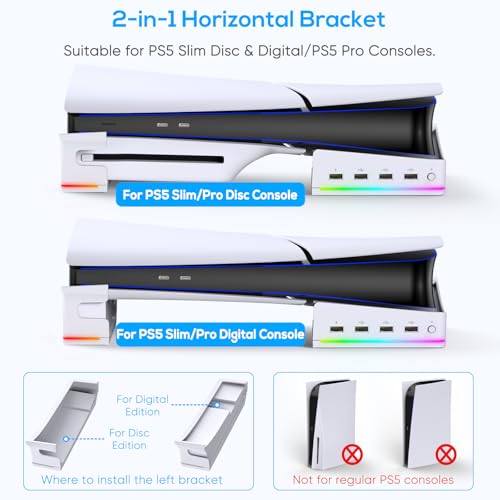 2-in-1 Horizontal Bracket

Suitable for PS5 Slim Disc & Digital/PS5 Pro Consoles.

For PS5 Slim/Pro Disc Console

For PS5 Slim/Pro Digital Console

For Digital Edition

For Disc Edition

Where to install the left bracket

Not for regular PS5 consoles