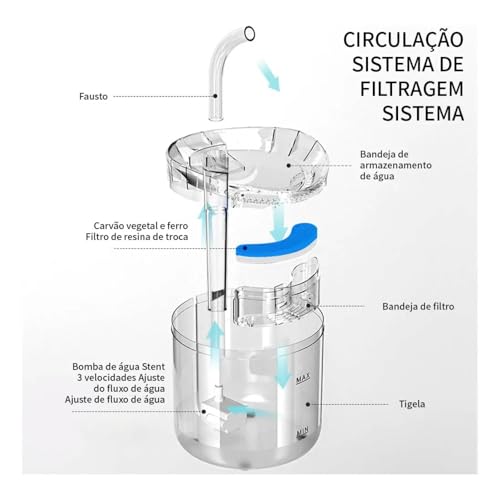 CIRCULAÇÃO SISTEMA DE FILTRAGEM SISTEMA

Fausto

Bandeja de armazenamento de água

Carvão vegetal e ferro Filtro de resina de troca

Bandeja de filtro

Bomba de água Stent 3 velocidades Ajuste do fluxo de água Ajuste de fluxo de água

MAX

Tigela

MIN