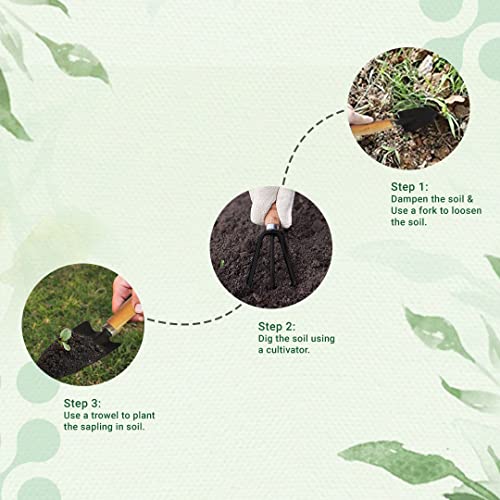 Step 1:
Dampen the soil & Use a fork to loosen the soil.

Step 2:
Dig the soil using a cultivator.

Step 3:
Use a trowel to plant the sapling in soil.