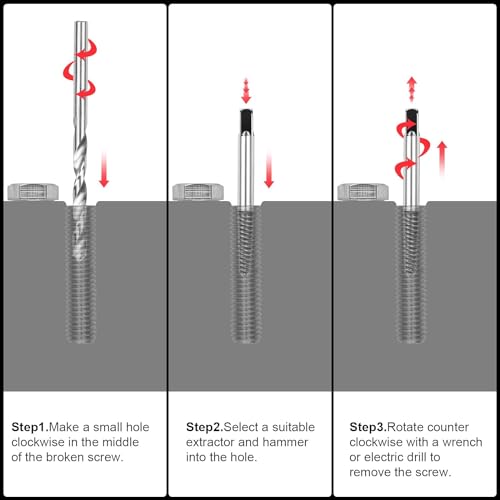 Step1.Make a small hole clockwise in the middle of the broken screw.

Step2.Select a suitable extractor and hammer into the hole.

Step3.Rotate counter clockwise with a wrench or electric drill to remove the screw.