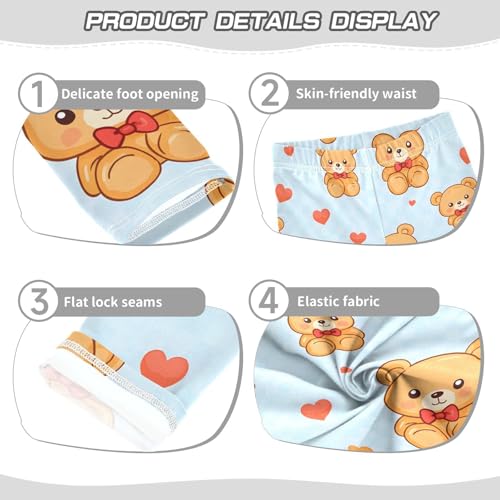 PRODUCT DETAILS DISPLAY

1 Delicate foot opening

2 Skin-friendly waist

3 Flat lock seams

4 Elastic fabric