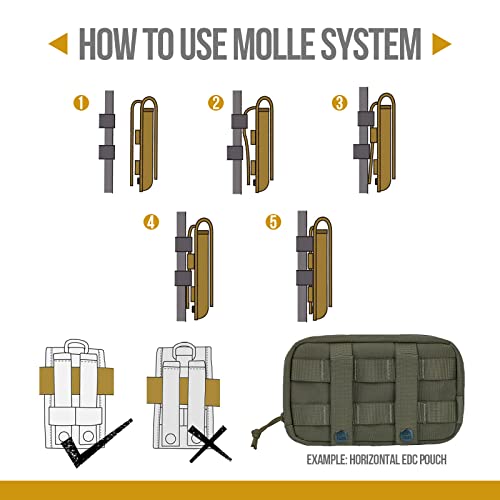 HOW TO USE MOLLE SYSTEM

1

2

3

4

5

EXAMPLE: HORIZONTAL EDC POUCH