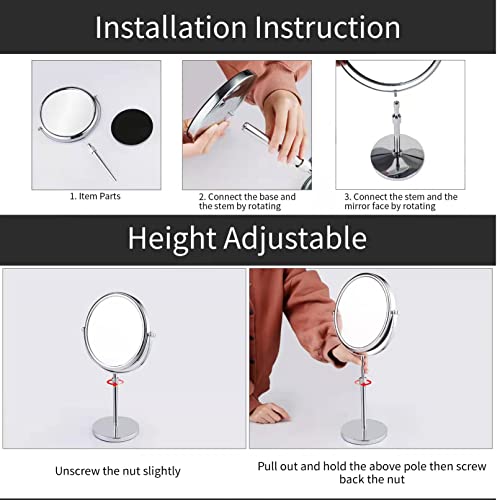 Installation Instruction

1. Item Parts

2. Connect the base and the stem by rotating

3. Connect the stem and the mirror face by rotating

Height Adjustable

Unscrew the nut slightly

Pull out and hold the above pole then screw back the nut