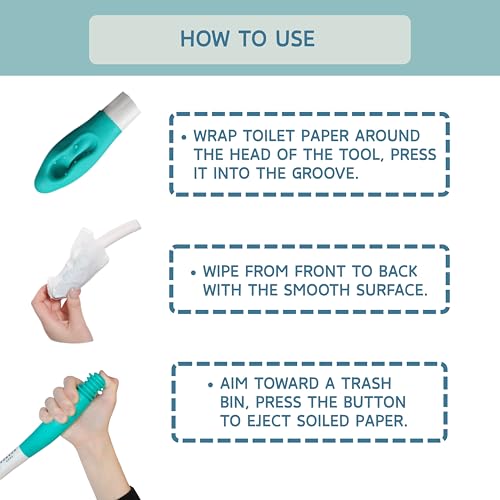 HOW TO USE

• WRAP TOILET PAPER AROUND THE HEAD OF THE TOOL, PRESS IT INTO THE GROOVE.

• WIPE FROM FRONT TO BACK WITH THE SMOOTH SURFACE.

• AIM TOWARD A TRASH BIN, PRESS THE BUTTON TO EJECT SOILED PAPER.