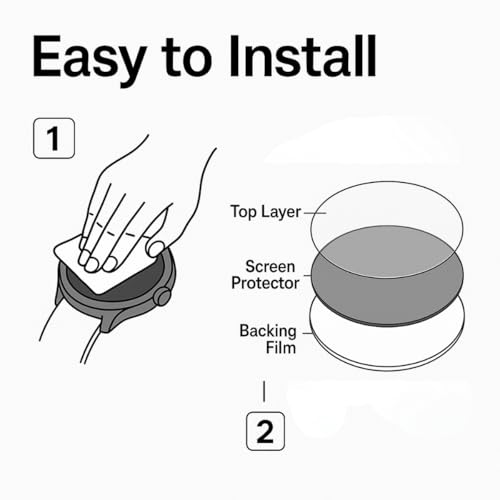 Easy to Install

1

Top Layer

Screen Protector

Backing Film

2