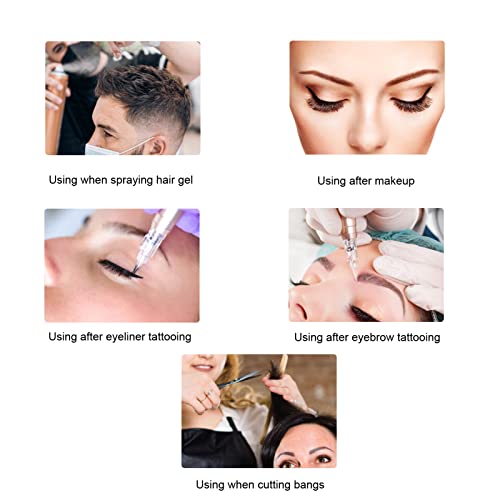 Using when spraying hair gel

Using after makeup

Using after eyeliner tattooing

Using after eyebrow tattooing

Using when cutting bangs