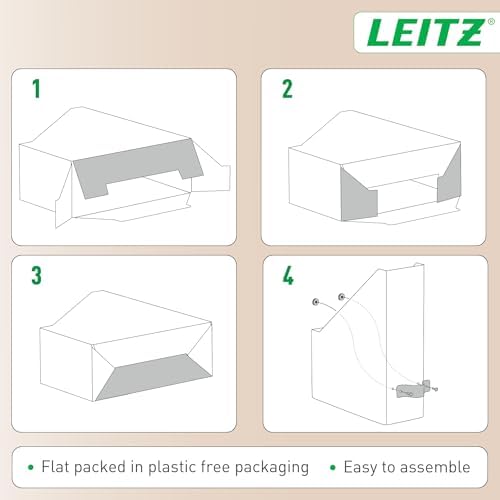 LEITZ®

1

2

3

4

• Flat packed in plastic free packaging • Easy to assemble