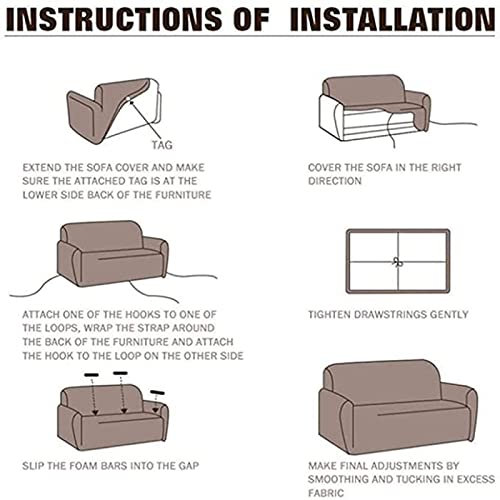 INSTRUCTIONS OF INSTALLATION

TAG

EXTEND THE SOFA COVER AND MAKE SURE THE ATTACHED TAG IS AT THE LOWER SIDE BACK OF THE FURNITURE

COVER THE SOFA IN THE RIGHT DIRECTION

ATTACH ONE OF THE HOOKS TO ONE OF THE LOOPS, WRAP THE STRAP AROUND THE BACK OF THE FURNITURE AND ATTACH THE HOOK TO THE LOOP ON THE OTHER SIDE

TIGHTEN DRAWSTRINGS GENTLY

SLIP THE FOAM BARS INTO THE GAP

MAKE FINAL ADJUSTMENTS BY SMOOTHING AND TUCKING IN EXCESS FABRIC