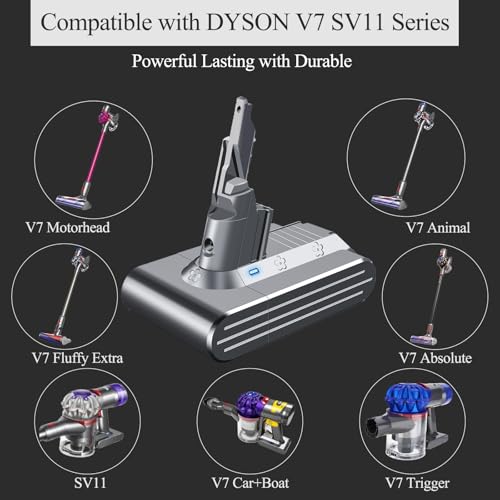 Compatible with DYSON V7 SV11 Series

Powerful Lasting with Durable

V7 Motorhead

V7 Animal

V7 Fluffy Extra

V7 Absolute

SV11

V7 Car+Boat

V7 Trigger