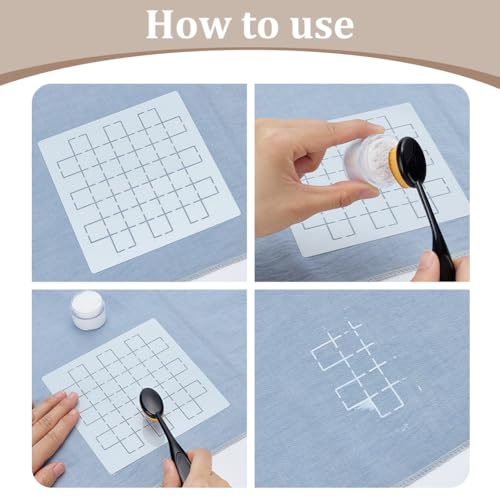 How to use