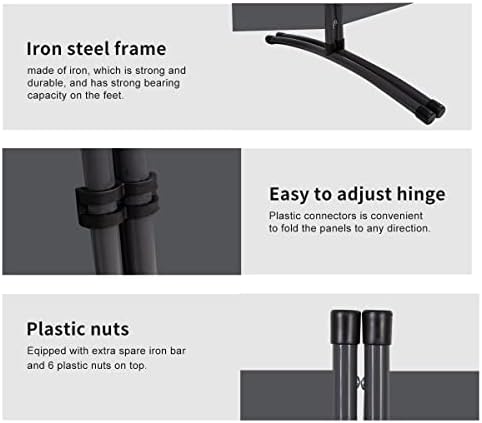 Iron steel frame

made of iron, which is strong and durable, and has strong bearing capacity on the feet.

Easy to adjust hinge

Plastic connectors is convenient to fold the panels to any direction.

Plastic nuts

Eqipped with extra spare iron bar and 6 plastic nuts on top.