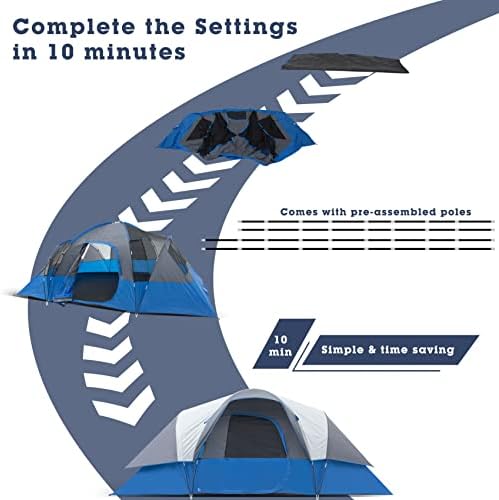 Complete the Settings in 10 minutes

Comes with pre-assembled poles

10 min

Simple & time saving