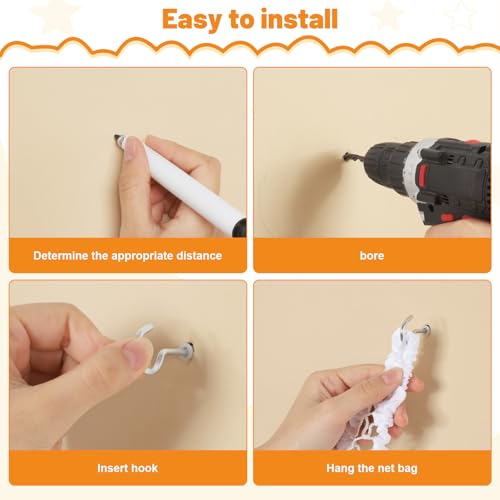 Easy to install

Determine the appropriate distance

bore

Insert hook

Hang the net bag