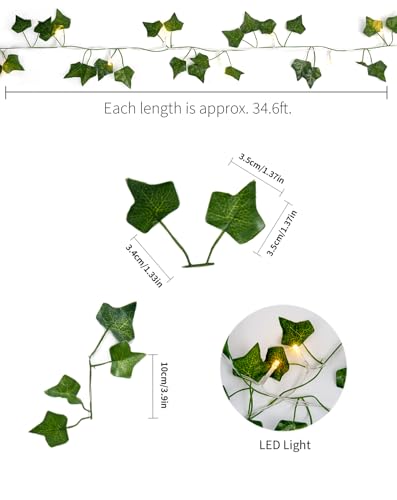 Each length is approx. 34.6ft.

3.5cm/1.37in

3.5cm/1.37in

3.4cm/1.33in

10cm/3.9in

LED Light