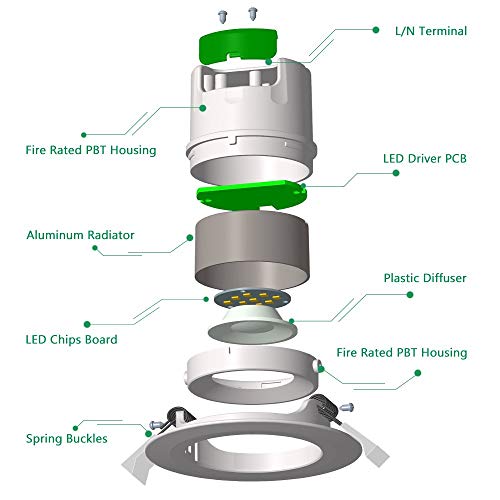 L/N Terminal

Fire Rated PBT Housing

LED Driver PCB

Aluminum Radiator

Plastic Diffuser

LED Chips Board

Fire Rated PBT Housing

Spring Buckles